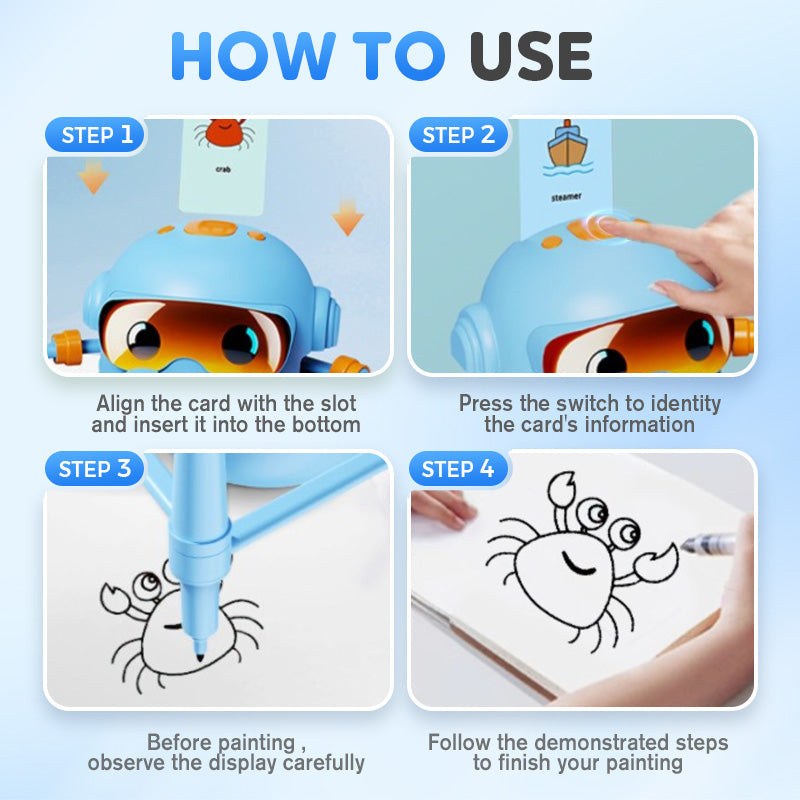 HOW TO USE

STEP 1

crab

Align the card with the slot and insert it into the bottom

STEP 2

steamer

Press the switch to identity the card's information

STEP 3

Before painting , observe the display carefully

STEP 4

Follow the demonstrated steps to finish your painting