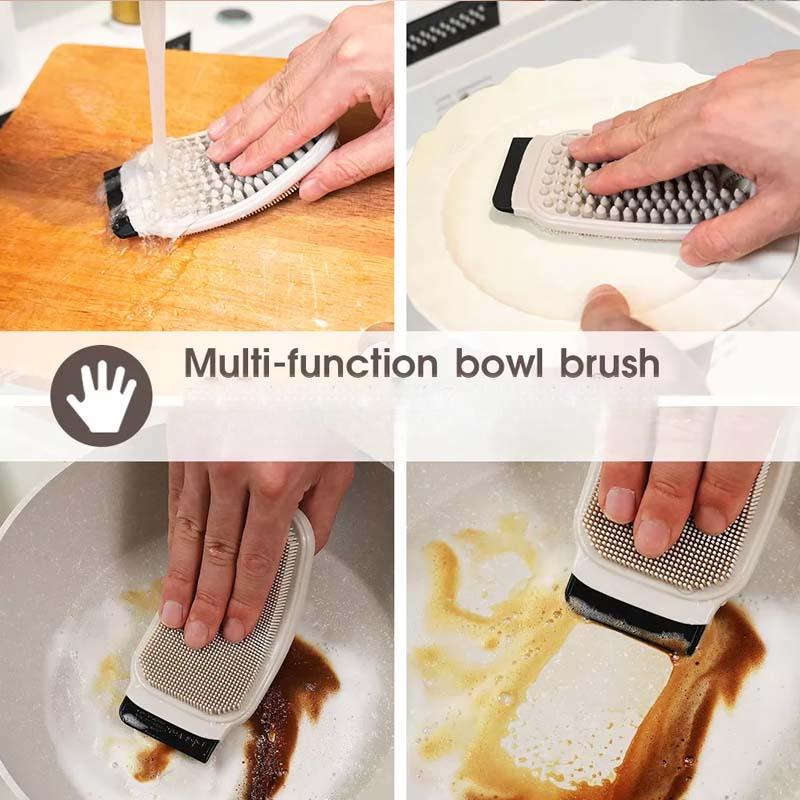 Multi-function bowl brush