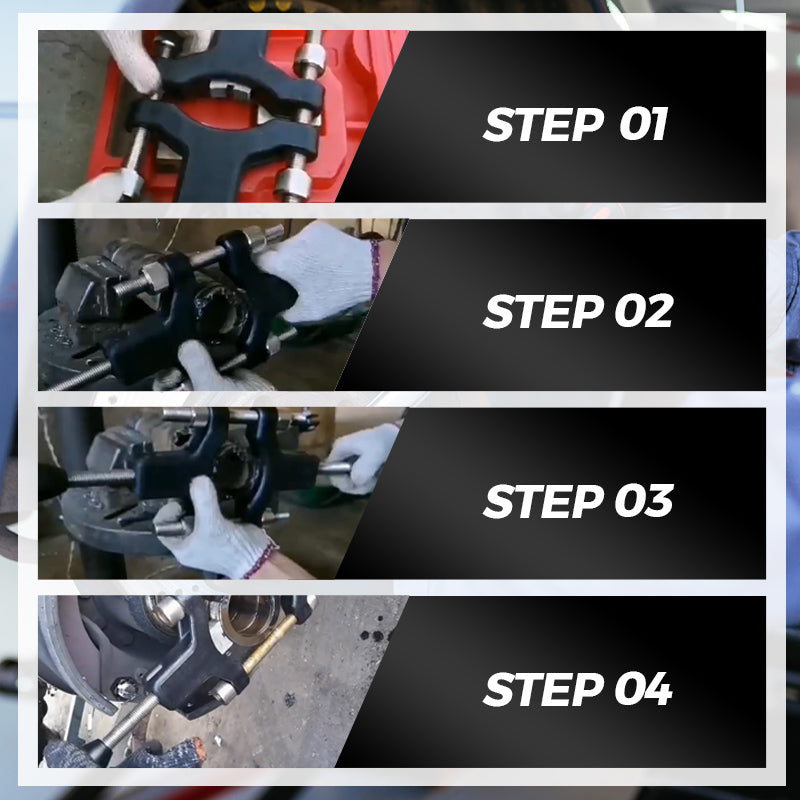 STEP 01

STEP 02

STEP 03

STEP 04